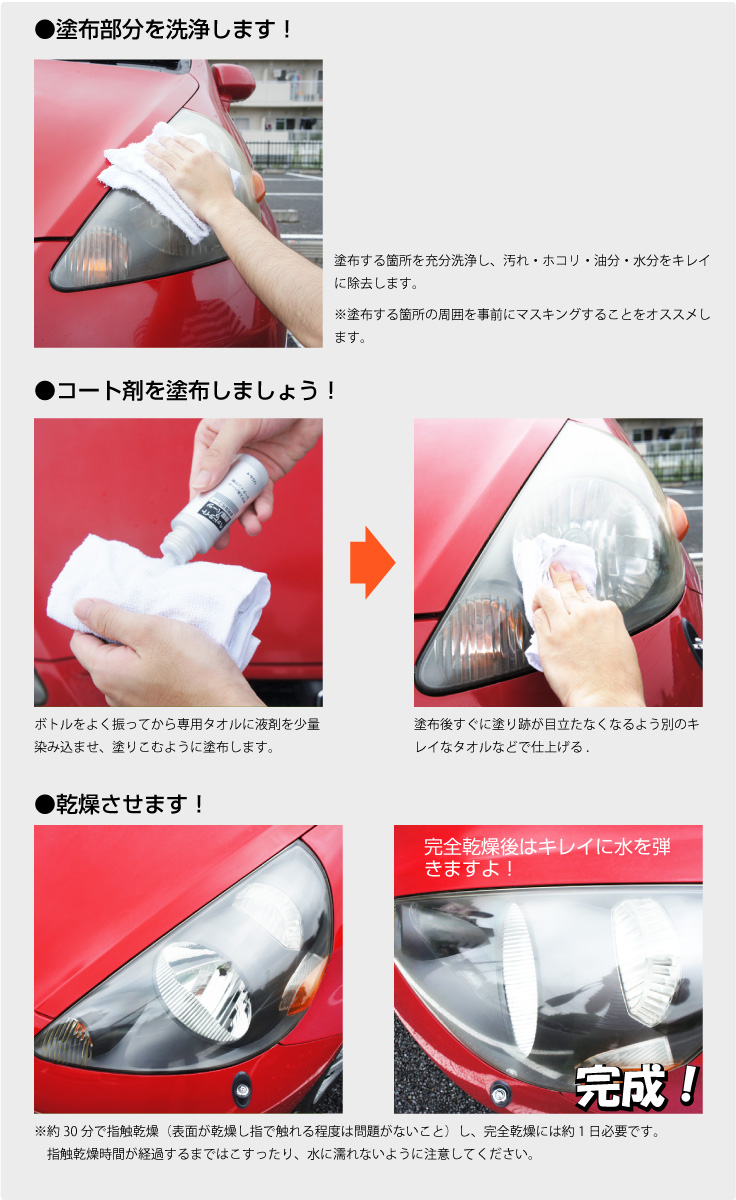 ●塗布部分を洗浄します！

塗布する箇所を充分洗浄し、汚れ・ホコリ・油分・水分をキレイに除去します。

※塗布する箇所の周囲を事前にマスキングすることをオススメします。

●コート剤を塗布しましょう！

ボトルをよく振ってから専用タオルに液剤を少量染み込ませ、塗りこむように塗布します。

塗布後すぐに塗り跡が目立たなくなるよう別のキレイなタオルなどで仕上げる .

●乾燥させます！

完全乾燥後はキレイに水を弾きますよ！

完成！

※約 30 分で指触乾燥（表面が乾燥し指で触れる程度は問題がないこと）し、完全乾燥には約 1 日必要です。
指触乾燥時間が経過するまではこすったり、水に濡れないように注意してください。